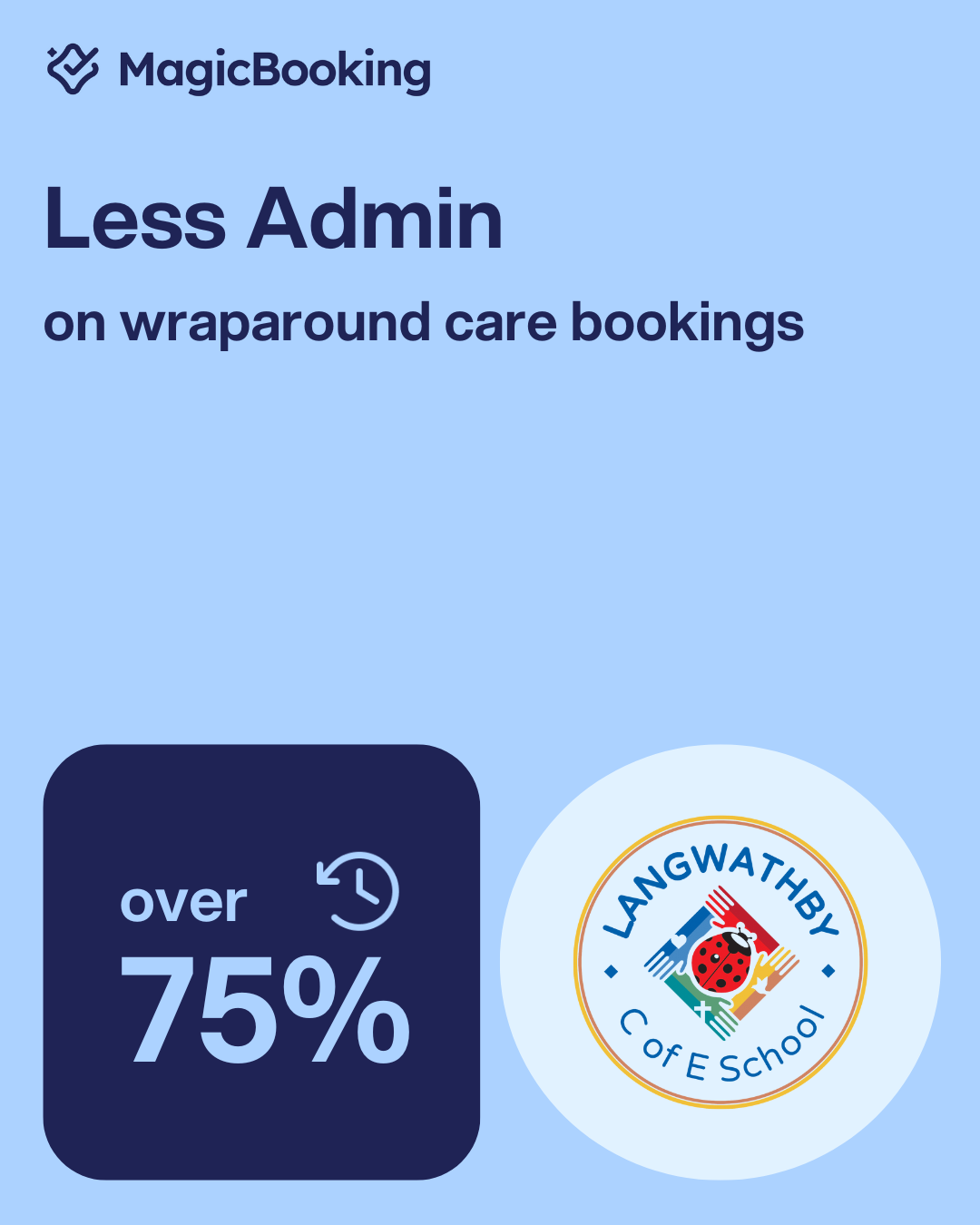 MagicBooking

Less Admin

on wraparound care bookings

over
75%

LANGWATHBY
C of E School